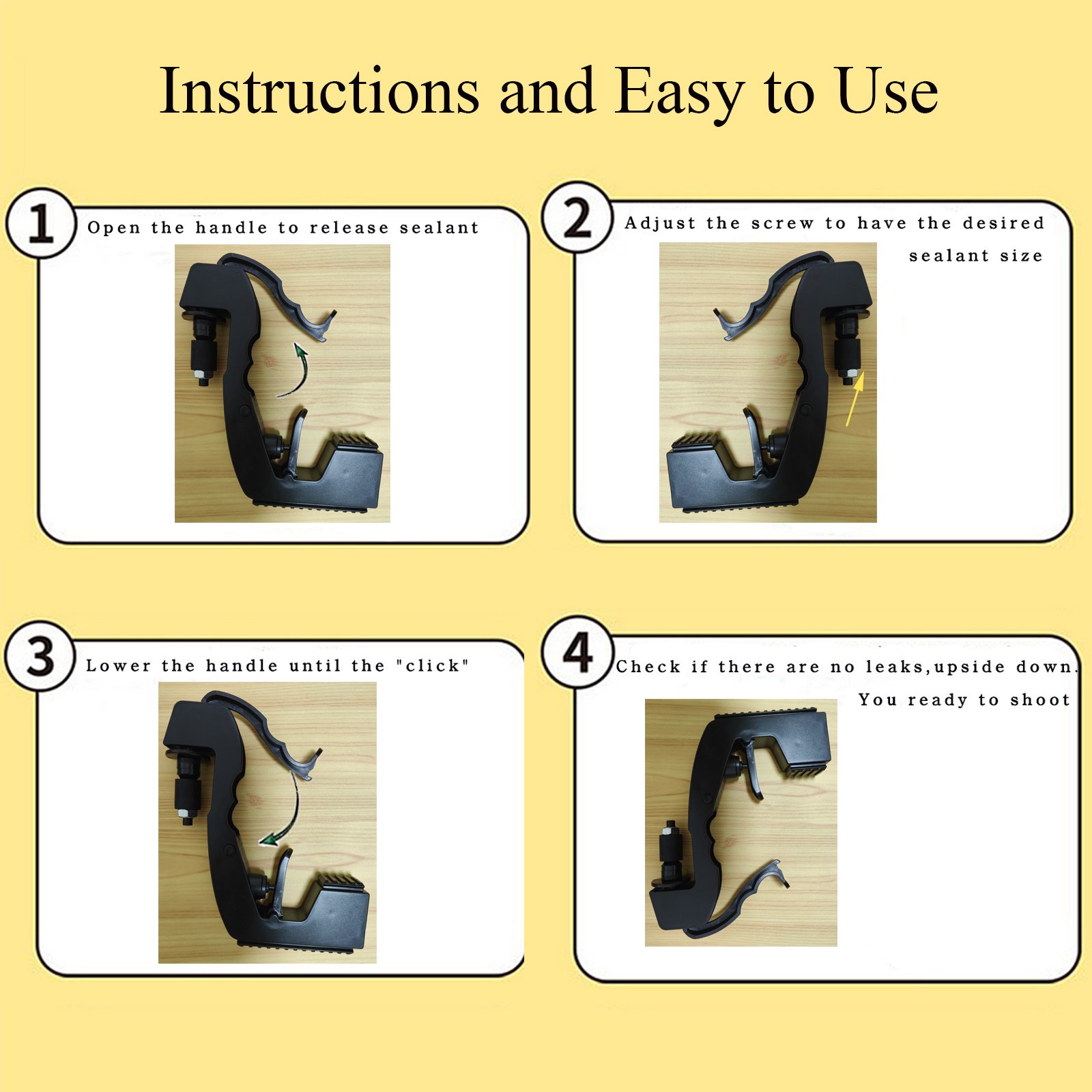 Instructions and Easy to Use

1
Open the handle to release sealant

2
Adjust the screw to have the desired sealant size

3
Lower the handle until the "click"

4
Check if there are no leaks,upside down.
You ready to shoot