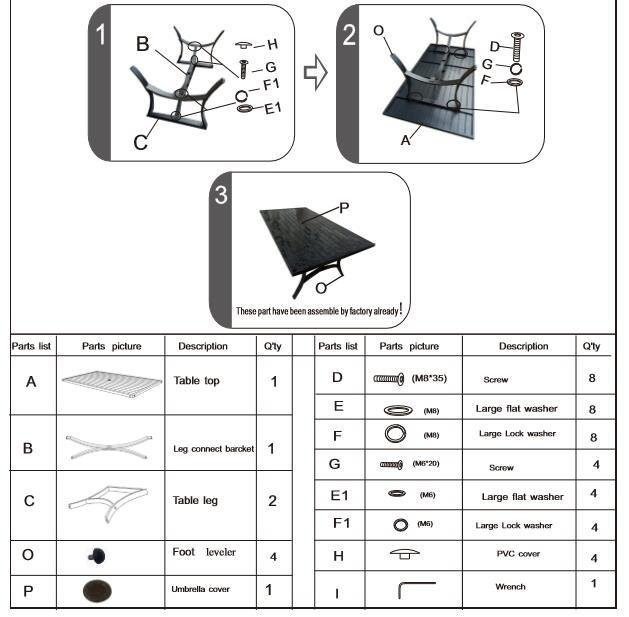 1
B
H
G
F1
E1
C

2
O
D
G
F
A

3
P
O
These part have been assemble by factory already!

| Parts list | Parts picture | Description | Q'ty |
|---|---|---|---|
| A | | Table top | 1 |
| B | | Leg connect barcket | 1 |
| C | | Table leg | 2 |
| O | | Foot leveler | 4 |
| P | | Umbrella cover | 1 |

| Parts list | Parts picture | Description | Q'ty |
|---|---|---|---|
| D | (M8*35) | Screw | 8 |
| E | (M8) | Large flat washer | 8 |
| F | (M8) | Large Lock washer | 8 |
| G | (M6*20) | Screw | 4 |
| E1 | (M6) | Large flat washer | 4 |
| F1 | (M6) | Large Lock washer | 4 |
| H | | PVC cover | 4 |
| I | | Wrench | 1 |