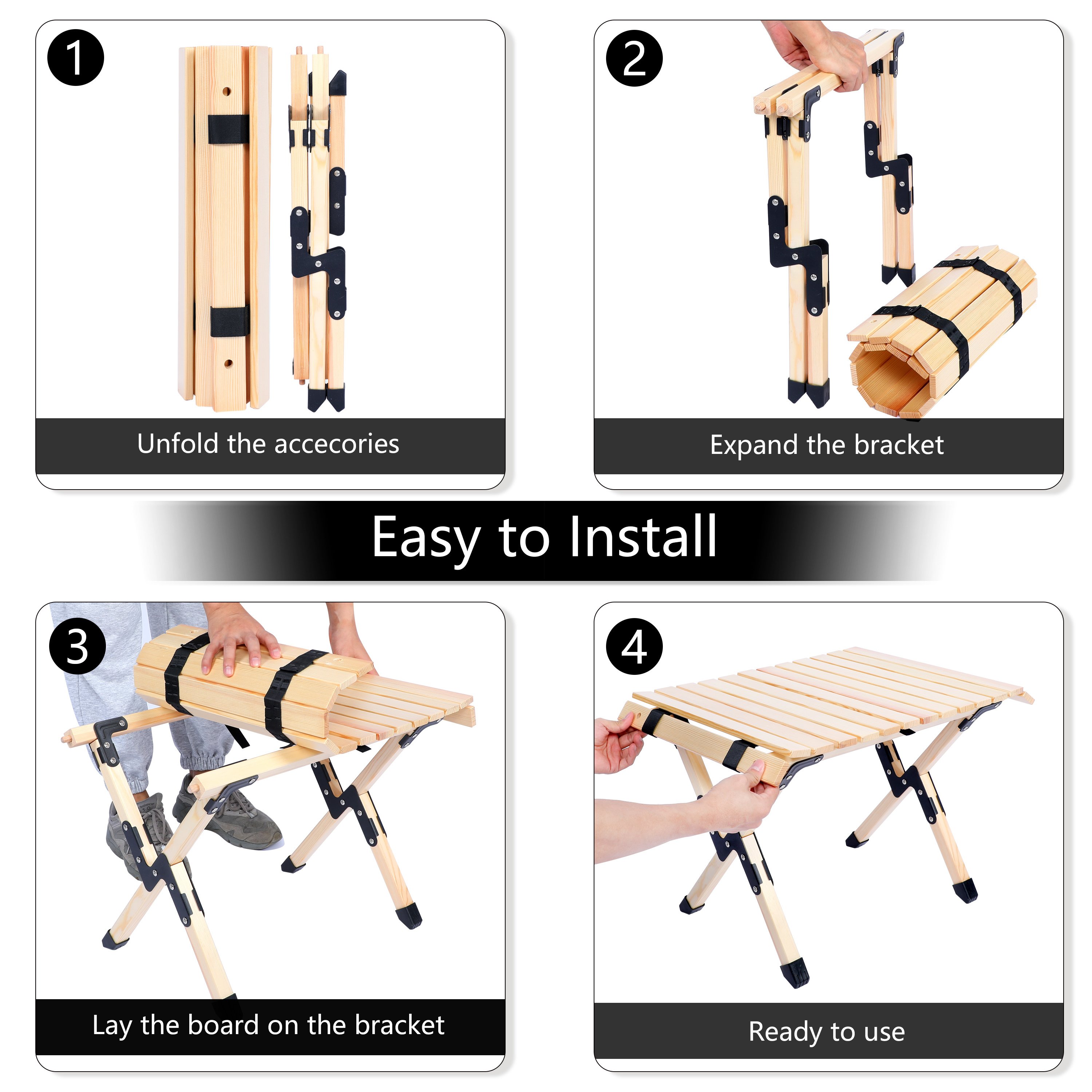 1

Unfold the accecories

2

Expand the bracket

Easy to Install

3

Lay the board on the bracket

4

Ready to use